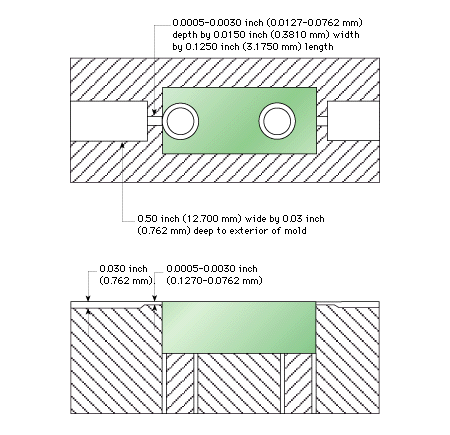 0.0005-0.0030 inch (0.0127-0.0762 mm) depth by 0.0150 inch (0.3810 mm) width by 0.1250 inch (3.1750 mm) length

0.50 inch (12.700 mm) wide by 0.03 inch (0.762 mm) deep to exterior of mold

0.030 inch (0.762 mm)

0.0005-0.0030 inch (0.1270-0.0762 mm)